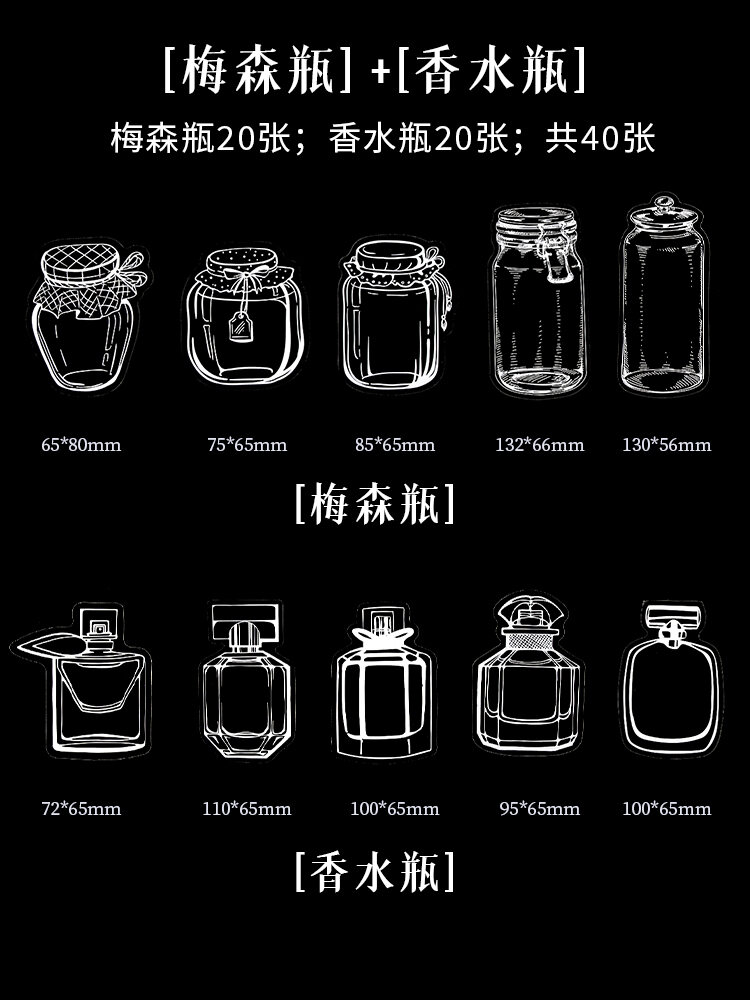 [梅森瓶] +[香水瓶]

梅森瓶20张；香水瓶20张；共40张

65*80mm

75*65mm

85*65mm

132*66mm

130*56mm

[梅森瓶]

72*65mm

110*65mm

100*65mm

95*65mm

100*65mm

[香水瓶]